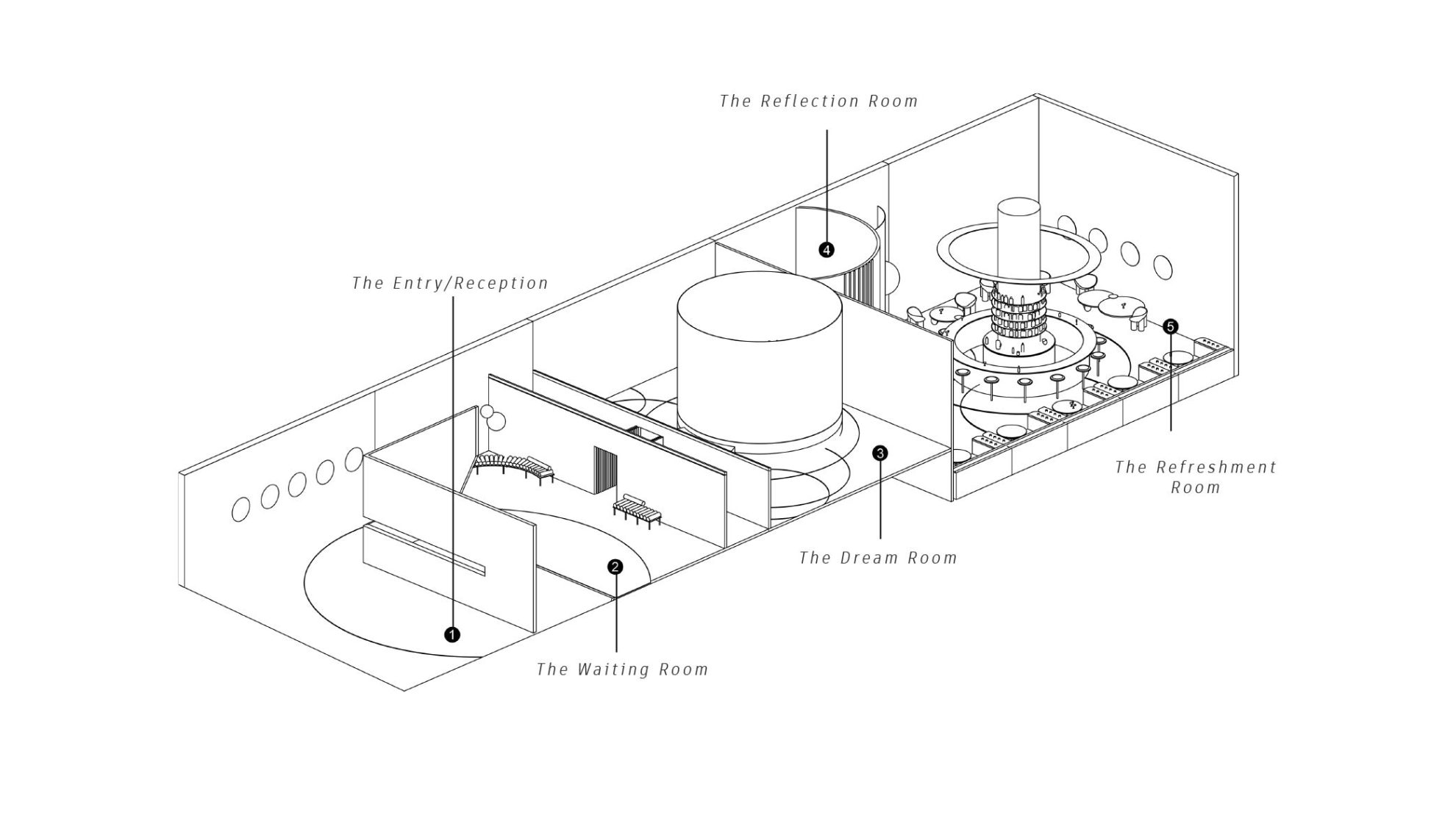 The Reflection Room

4

The Entry/Reception

5

3

The Refreshment Room

The Dream Room

2

1

The Waiting Room